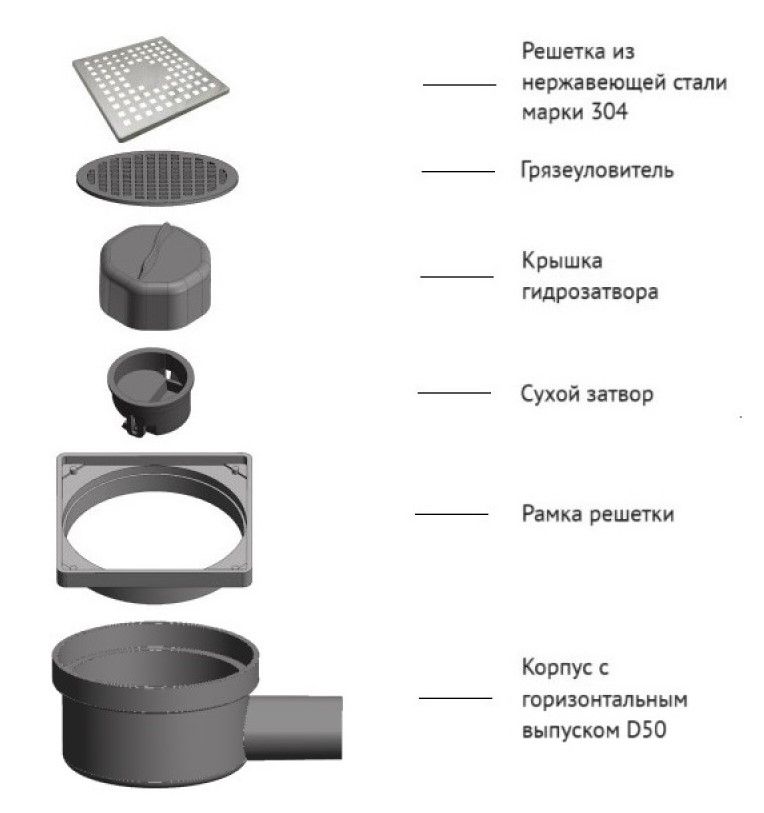 Решетка из нержавеющей стали марки 304

Грязеуловитель

Крышка гидрозатвора

Сухой затвор

Рамка решетки

Корпус с горизонтальным выпуском D50